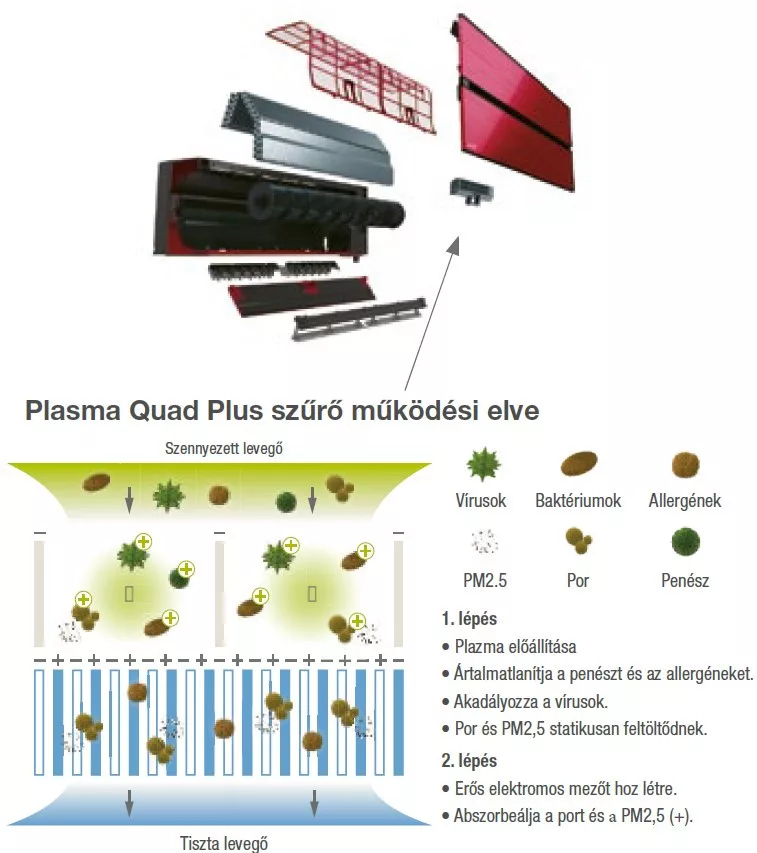 Plasma Quad Plus szűrő működési elve

Szennyezett levegő

Tiszta levegő

Vírusok
Baktériumok
Allergének
PM2.5
Por
Penész

1. lépés
• Plazma előállítása
• Ártalmatlanítja a penészt és az allergéneket.
• Akadályozza a vírusok.
• Por és PM2,5 statikusan feltöltődnek.

2. lépés
• Erős elektromos mezőt hoz létre.
• Abszorbeálja a port és a PM2,5 (+).